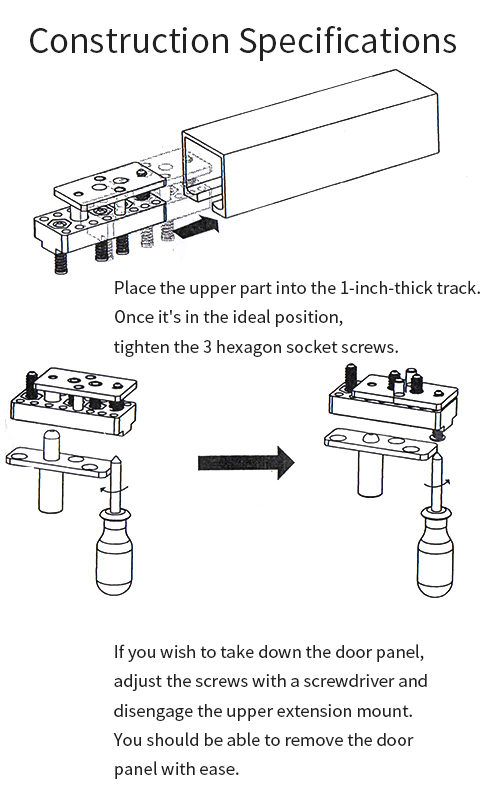 Construction Specifications

Place the upper part into the 1-inch-thick track.
Once it's in the ideal position,
tighten the 3 hexagon socket screws.

If you wish to take down the door panel,
adjust the screws with a screwdriver and
disengage the upper extension mount.
You should be able to remove the door
panel with ease.