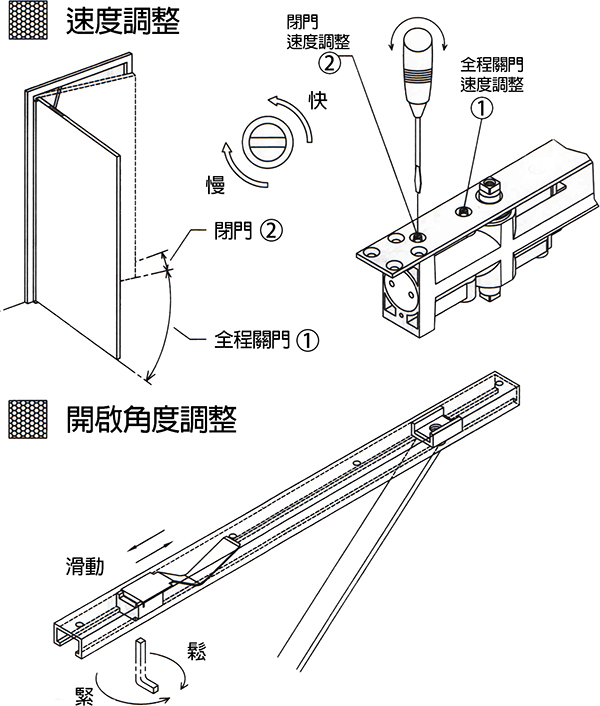 速度調整

閉門
速度調整
②

全程關門
速度調整
①

快

慢

閉門 ②

全程關門 ①

開啟角度調整

滑動

鬆

緊