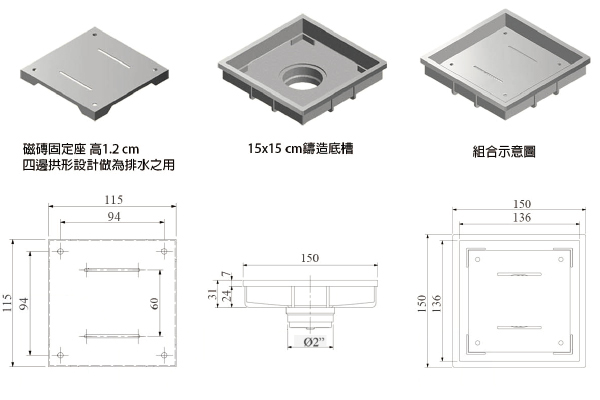 磁磚固定座 高1.2 cm
四邊拱形設計做為排水之用

15x15 cm鑄造底槽

組合示意圖

115
94
115
94
60

150
7
31
24
Ø2"

150
136
150
136