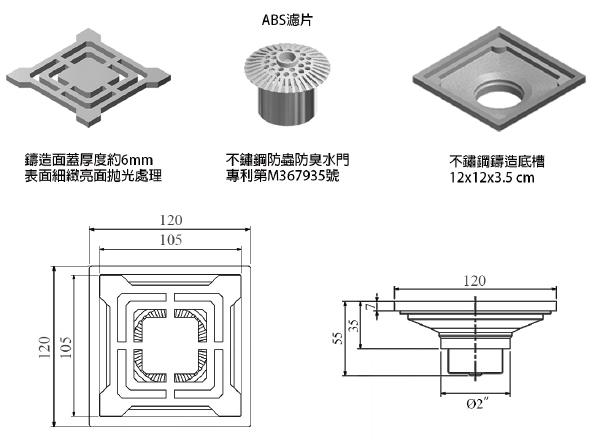 ABS濾片

鑄造面蓋厚度約6mm
表面細緻亮面拋光處理

不鏽鋼防蟲防臭水門
專利第M367935號

不鏽鋼鑄造底槽
12x12x3.5 cm

120
105
120
105

120
7
35
55
Ø2"