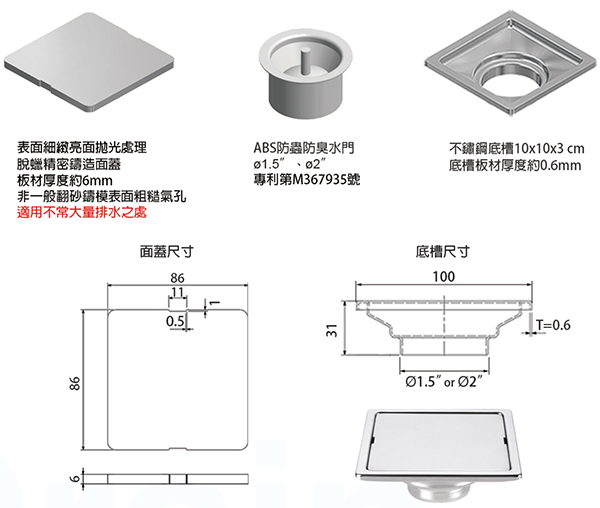 表面細緻亮面拋光處理
脫蠟精密鑄造面蓋
板材厚度約6mm
非一般翻砂鑄模表面粗糙氣孔
適用不常大量排水之處

ABS防蟲防臭水門
ø1.5″ 、ø2″
專利第M367935號

不鏽鋼底槽10x10x3 cm
底槽板材厚度約0.6mm

面蓋尺寸

86
11
1
0.5
86
6

底槽尺寸

100
31
T=0.6
Ø1.5″ or Ø2″