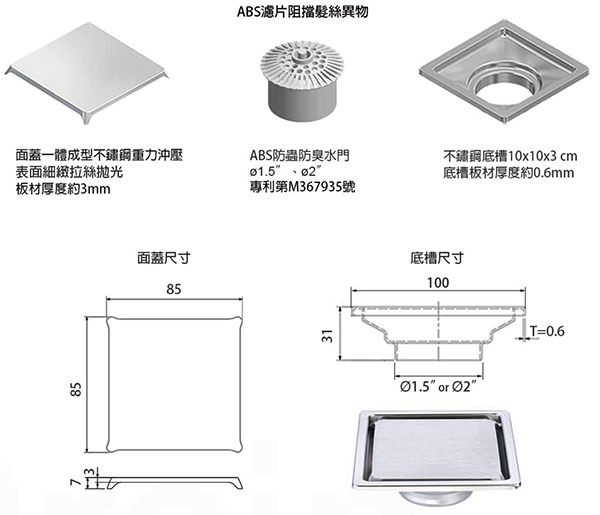 ABS濾片阻擋髮絲異物

面蓋一體成型不鏽鋼重力沖壓
表面細緻拉絲拋光
板材厚度約3mm

ABS防蟲防臭水門
ø1.5″ 、ø2″
專利第M367935號

不鏽鋼底槽10x10x3 cm
底槽板材厚度約0.6mm

面蓋尺寸

85

85

7

3

底槽尺寸

100

31

T=0.6

Ø1.5″ or Ø2″