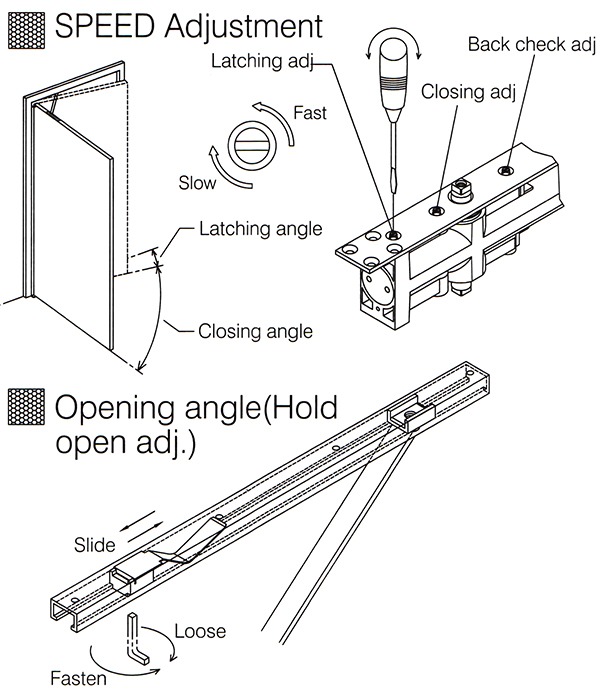 SPEED Adjustment

Latching adj

Back check adj

Closing adj

Fast

Slow

Latching angle

Closing angle

Opening angle(Hold open adj.)

Slide

Loose

Fasten